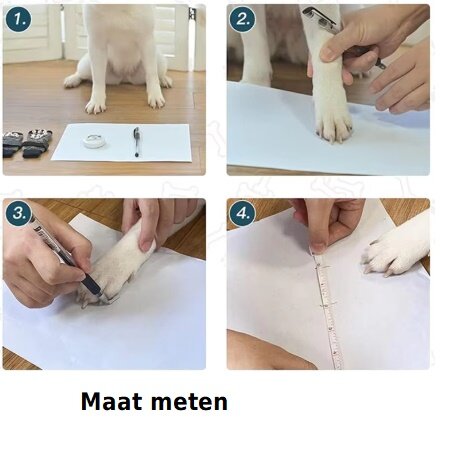 1.

2.

3.

4.

Maat meten